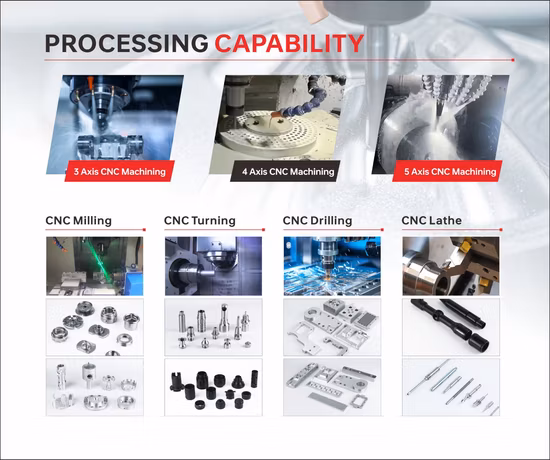 PROCESSING CAPABILITY

3 Axis CNC Machining

4 Axis CNC Machining

5 Axis CNC Machining

CNC Milling

CNC Turning

CNC Drilling

CNC Lathe